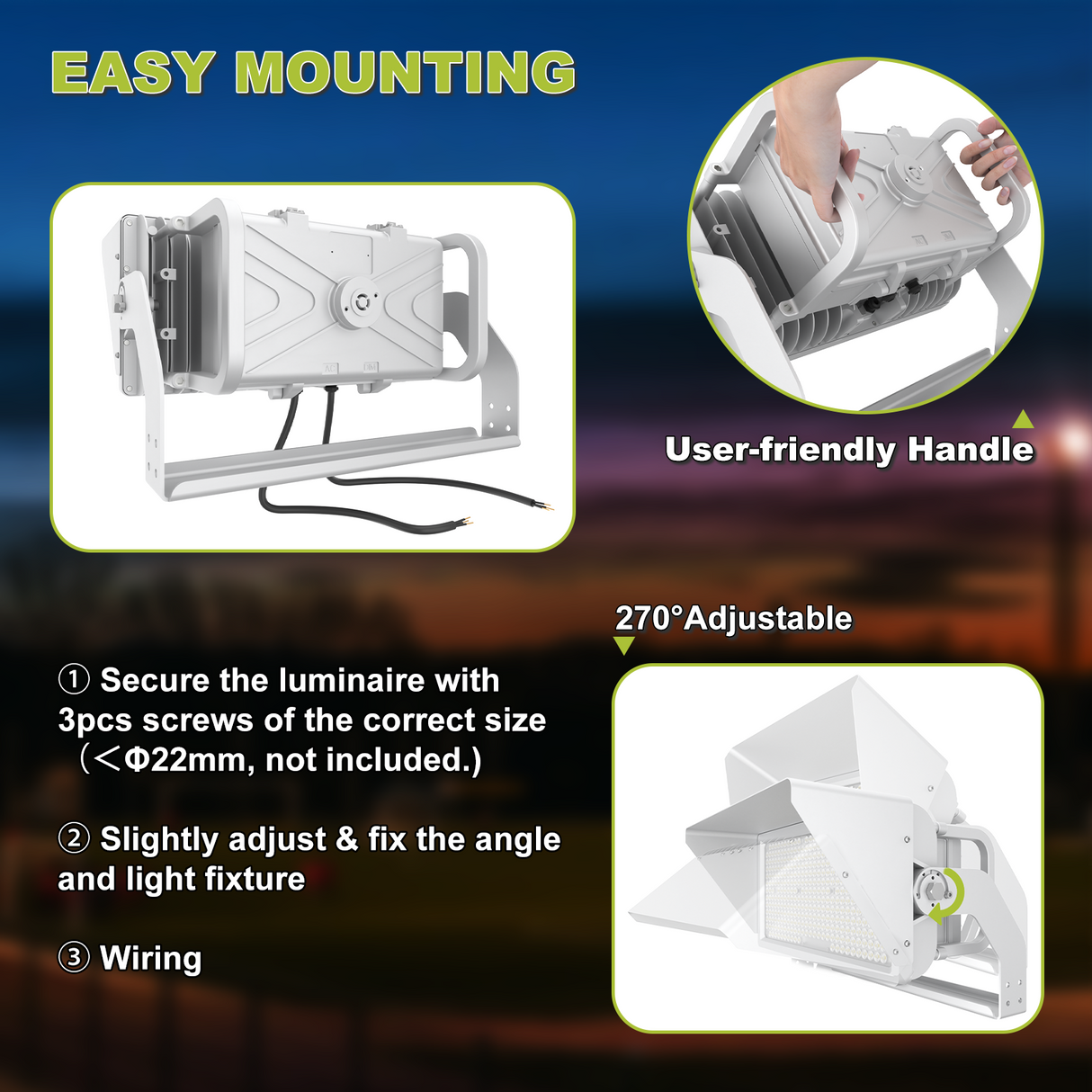 EASY MOUNTING

User-friendly Handle

270°Adjustable

① Secure the luminaire with 3pcs screws of the correct size （<Φ22mm, not included.)

② Slightly adjust & fix the angle and light fixture

③ Wiring