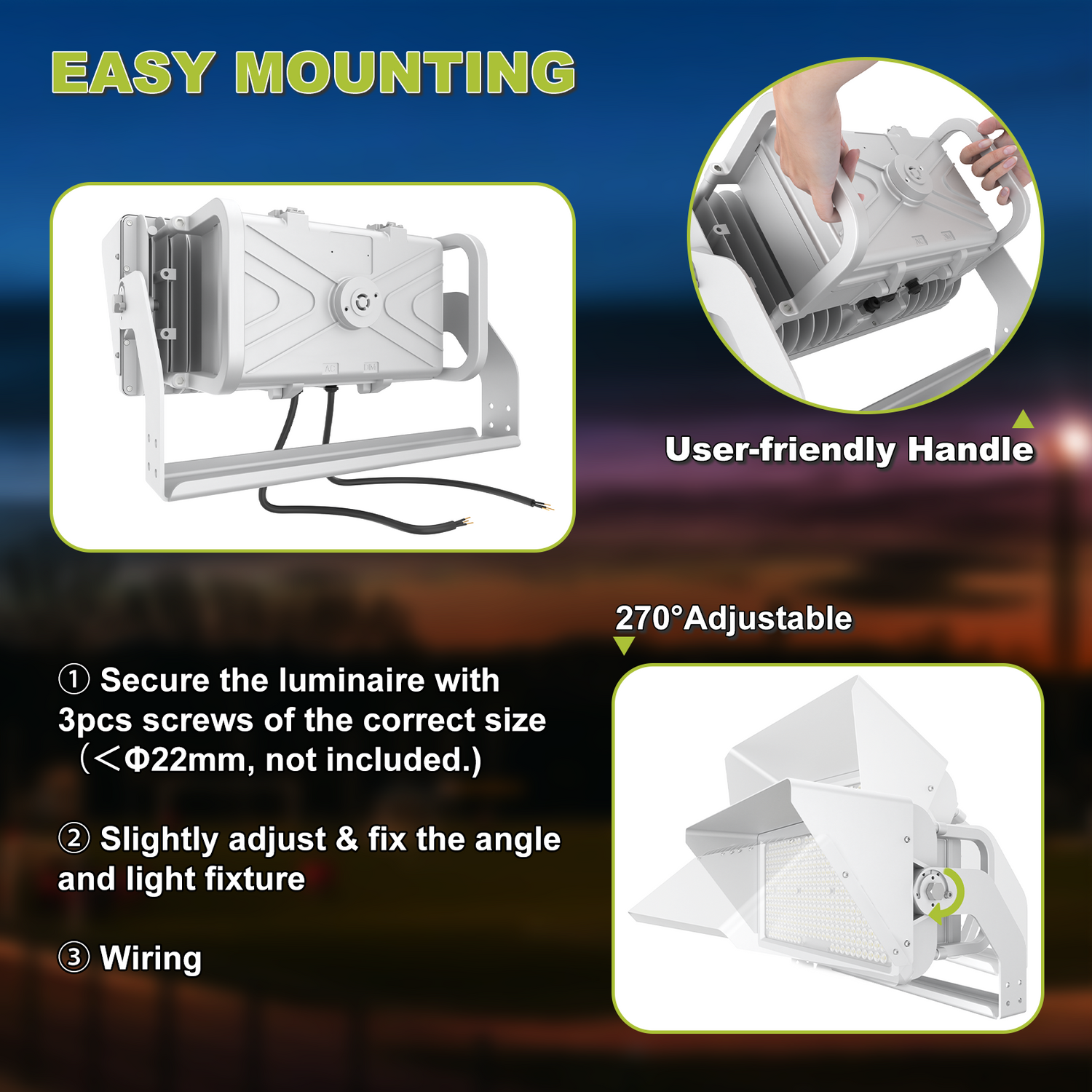 EASY MOUNTING

User-friendly Handle

270°Adjustable

① Secure the luminaire with 3pcs screws of the correct size （<Φ22mm, not included.)

② Slightly adjust & fix the angle and light fixture

③ Wiring